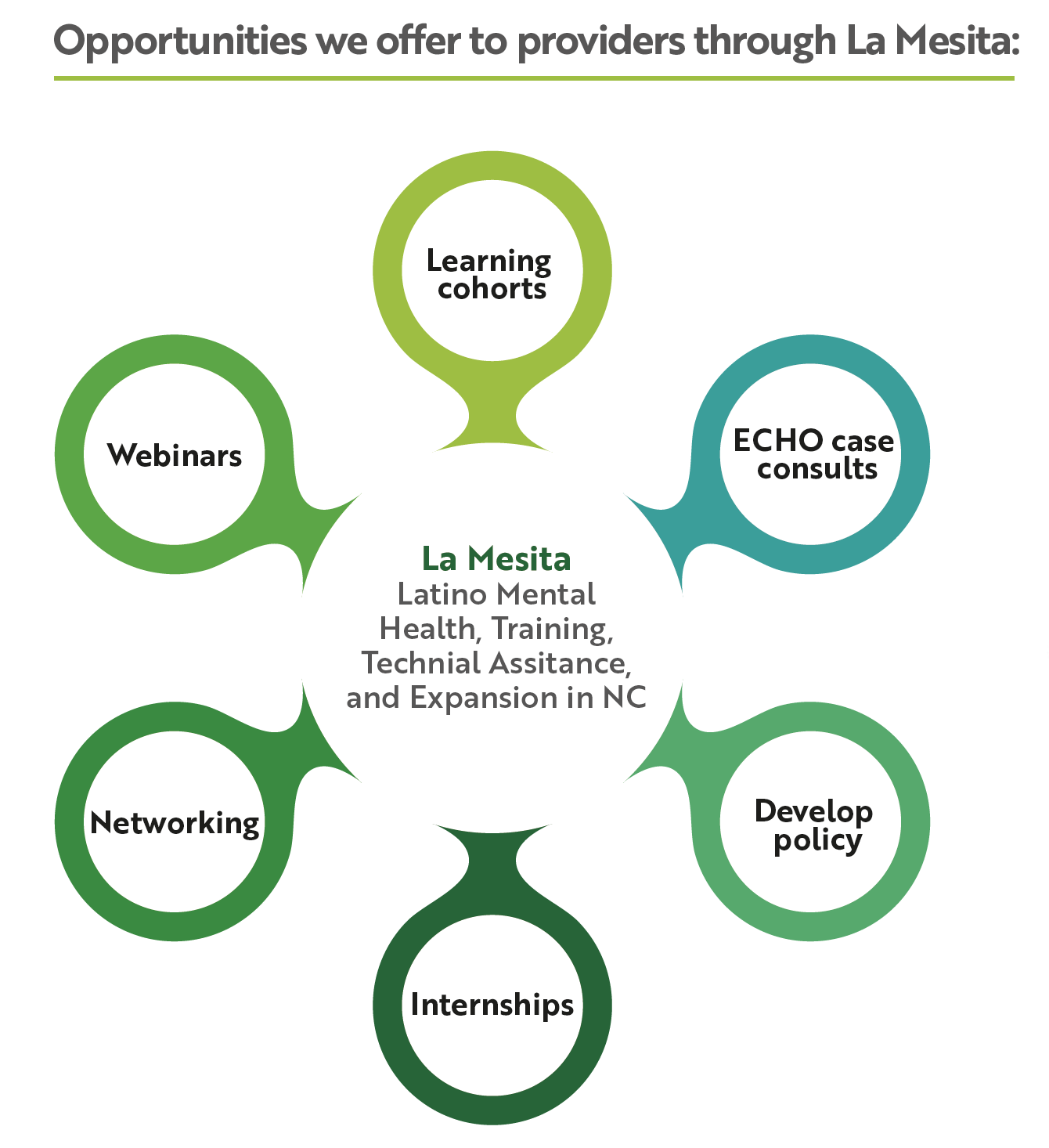 Opportunities we offer to providers through La Mesita:

Learning cohorts

Webinars

ECHO case consults

La Mesita
Latino Mental Health, Training, Technial Assitance, and Expansion in NC

Networking

Develop policy

Internships